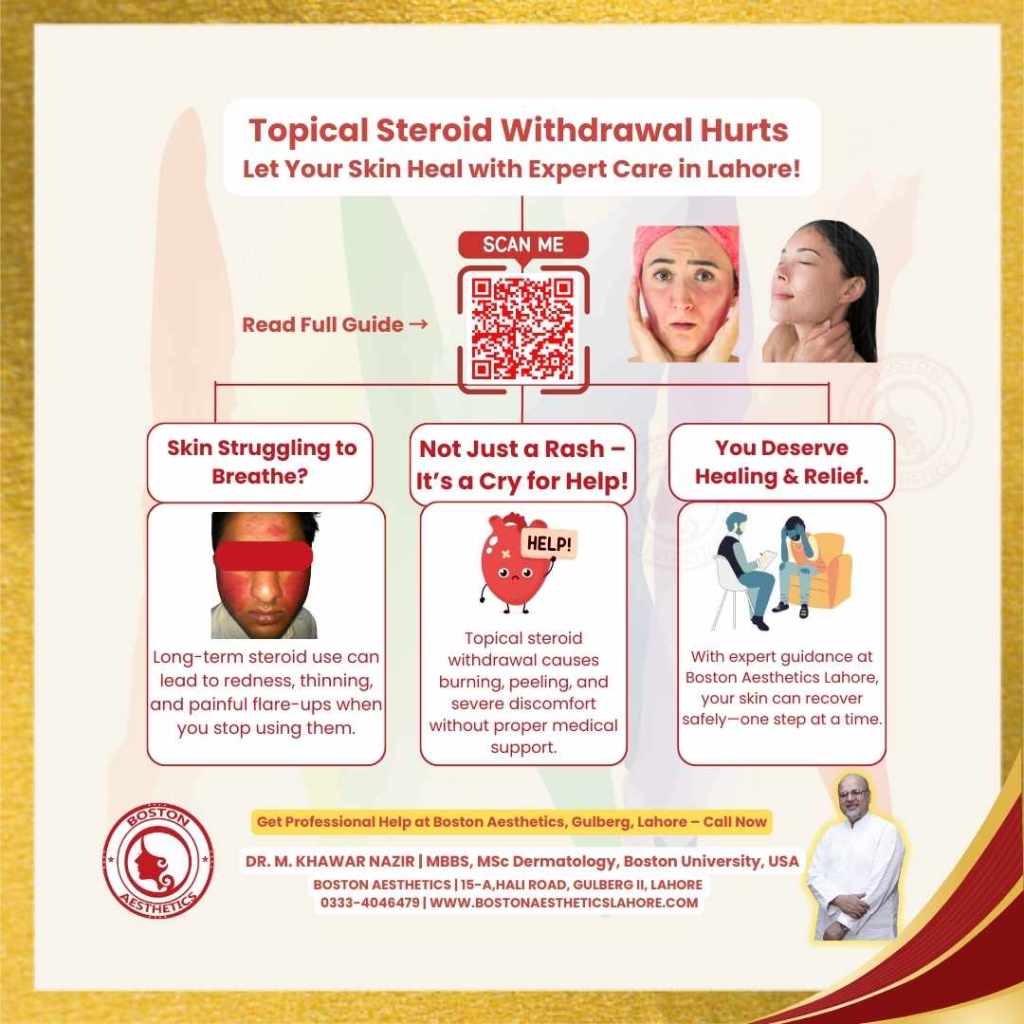 Topical Steroid Withdrawal Hurts
Let Your Skin Heal with Expert Care in Lahore!

SCAN ME

Read Full Guide →

Skin Struggling to Breathe?

Long-term steroid use can lead to redness, thinning, and painful flare-ups when you stop using them.

Not Just a Rash – It's a Cry for Help!

HELP!

Topical steroid withdrawal causes burning, peeling, and severe discomfort without proper medical support.

You Deserve Healing & Relief.

With expert guidance at Boston Aesthetics Lahore, your skin can recover safely—one step at a time.

BOSTON AESTHETICS

Get Professional Help at Boston Aesthetics, Gulberg, Lahore – Call Now

DR. M. KHAWAR NAZIR | MBBS, MSc Dermatology, Boston University, USA
BOSTON AESTHETICS | 15-A,HALI ROAD, GULBERG II, LAHORE
0333-4046479 | WWW.BOSTONAESTHETICSLAHORE.COM