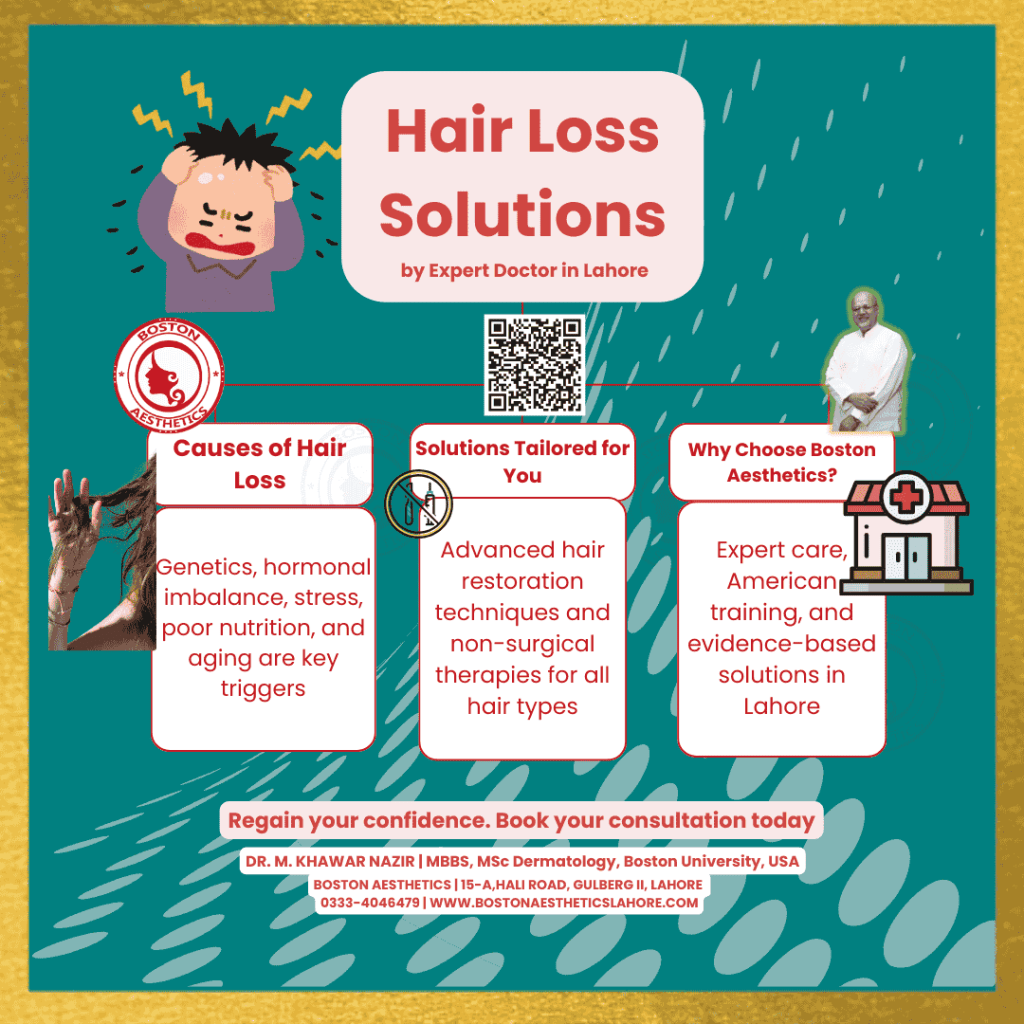 Hair Loss Solutions

by Expert Doctor in Lahore

BOSTON AESTHETICS

Causes of Hair Loss

Genetics, hormonal imbalance, stress, poor nutrition, and aging are key triggers

Solutions Tailored for You

Advanced hair restoration techniques and non-surgical therapies for all hair types

Why Choose Boston Aesthetics?

Expert care, American training, and evidence-based solutions in Lahore

Regain your confidence. Book your consultation today

DR. M. KHAWAR NAZIR | MBBS, MSc Dermatology, Boston University, USA

BOSTON AESTHETICS | 15-A,HALI ROAD, GULBERG II, LAHORE

0333-4046479 | WWW.BOSTONAESTHETICSLAHORE.COM